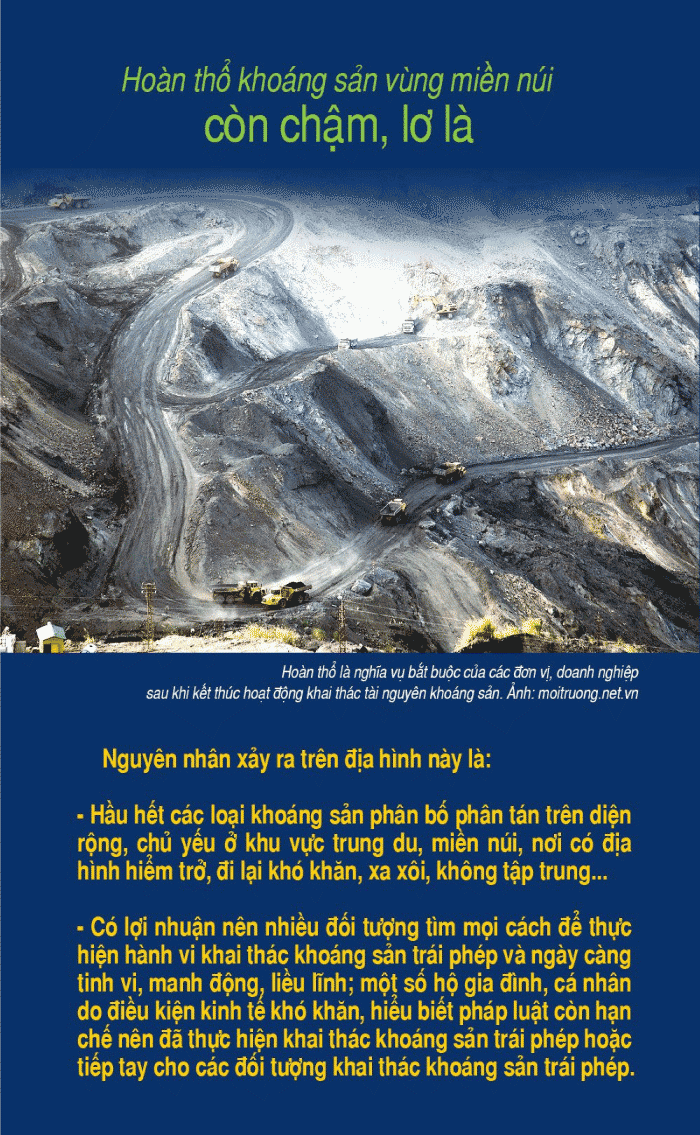 Hoàn thổ khoáng sản vùng miền núi
còn chậm, lơ là

Hoàn thổ là nghĩa vụ bắt buộc của các đơn vị, doanh nghiệp sau khi kết thúc hoạt động khai thác tài nguyên khoáng sản. Ảnh: moitruong.net.vn

Nguyên nhân xảy ra trên địa hình này là:

- Hầu hết các loại khoáng sản phân bố phân tán trên diện rộng, chủ yếu ở khu vực trung du, miền núi, nơi có địa hình hiểm trở, đi lại khó khăn, xa xôi, không tập trung...

- Có lợi nhuận nên nhiều đối tượng tìm mọi cách để thực hiện hành vi khai thác khoáng sản trái phép và ngày càng tinh vi, manh động, liều lĩnh; một số hộ gia đình, cá nhân do điều kiện kinh tế khó khăn, hiểu biết pháp luật còn hạn chế nên đã thực hiện khai thác khoáng sản trái phép hoặc tiếp tay cho các đối tượng khai thác khoáng sản trái phép.