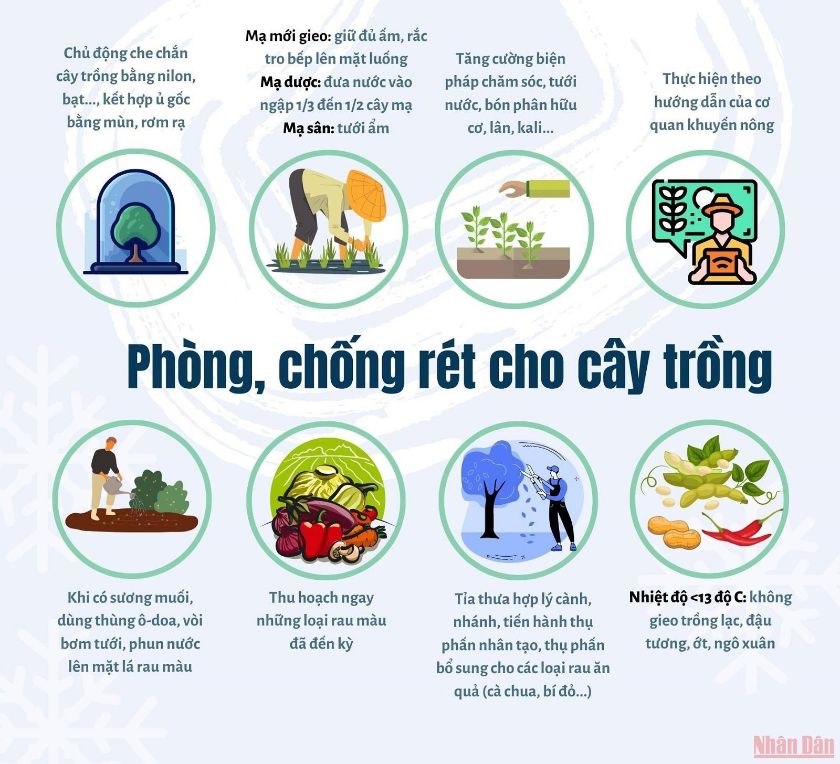 Chủ động che chắn cây trồng bằng nilon, bạt..., kết hợp ủ gốc bằng mùn, rơm rạ

Mạ mới gieo: giữ đủ ẩm, rắc tro bếp lên mặt luống
Mạ dược: đưa nước vào ngập 1/3 đến 1/2 cây mạ
Mạ sân: tưới ẩm

Tăng cường biện pháp chăm sóc, tưới nước, bón phân hữu cơ, lân, kali...

Thực hiện theo hướng dẫn của cơ quan khuyến nông

Phòng, chống rét cho cây trồng

Khi có sương muối, dùng thùng ô-doa, vòi bơm tưới, phun nước lên mặt lá rau màu

Thu hoạch ngay những loại rau màu đã đến kỳ

Tỉa thưa hợp lý cành, nhánh, tiến hành thụ phấn nhân tạo, thụ phấn bổ sung cho các loại rau ăn quả (cà chua, bí đỏ...)

Nhiệt độ <13 độ C: không gieo trồng lạc, đậu tương, ớt, ngô xuân

Nhân Dân