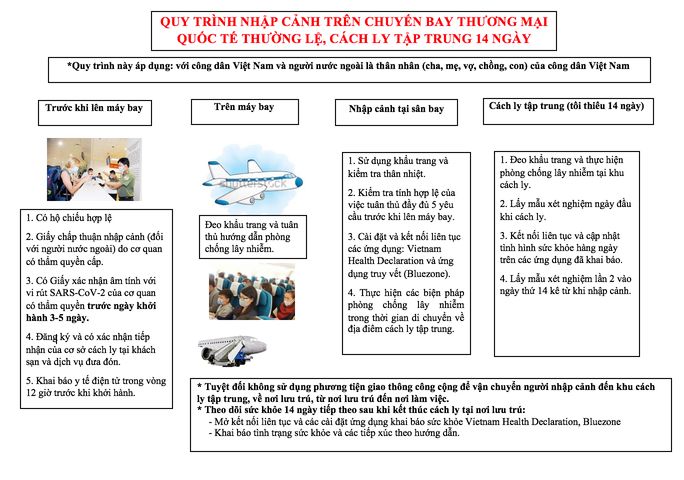 QUY TRÌNH NHẬP CẢNH TRÊN CHUYẾN BAY THƯƠNG MẠI QUỐC TẾ THƯỜNG LỆ, CÁCH LY TẬP TRUNG 14 NGÀY

*Quy trình này áp dụng: với công dân Việt Nam và người nước ngoài là thân nhân (cha, mẹ, vợ, chồng, con) của công dân Việt Nam

Trước khi lên máy bay

1. Có hộ chiếu hợp lệ

2. Giấy chấp thuận nhập cảnh (đối với người nước ngoài) do cơ quan có thẩm quyền cấp.

3. Có Giấy xác nhận âm tính với vi rút SARS-CoV-2 của cơ quan có thẩm quyền trước ngày khởi hành 3-5 ngày.

4. Đăng ký và có xác nhận tiếp nhận của cơ sở cách ly tại khách sạn và dịch vụ đưa đón.

5. Khai báo y tế điện tử trong vòng 12 giờ trước khi khởi hành.

Trên máy bay

shutterstock

Đeo khẩu trang và tuân thủ hướng dẫn phòng chống lây nhiễm.

Nhập cảnh tại sân bay

1. Sử dụng khẩu trang và kiểm tra thân nhiệt.

2. Kiểm tra tính hợp lệ của việc tuân thủ đầy đủ 5 yêu cầu trước khi lên máy bay.

3. Cài đặt và kết nối liên tục các ứng dụng: Vietnam Health Declaration và ứng dụng truy vết (Bluezone).

4. Thực hiện các biện pháp phòng chống lây nhiễm trong thời gian di chuyển về địa điểm cách ly tập trung.

Cách ly tập trung (tối thiểu 14 ngày)

1. Đeo khẩu trang và thực hiện phòng chống lây nhiễm tại khu cách ly.

2. Lấy mẫu xét nghiệm ngày đầu khi cách ly.

3. Kết nối liên tục và cập nhật tình hình sức khỏe hàng ngày trên các ứng dụng đã khai báo.

4. Lấy mẫu xét nghiệm lần 2 vào ngày thứ 14 kể từ khi nhập cảnh.

* Tuyệt đối không sử dụng phương tiện giao thông công cộng để vận chuyển người nhập cảnh đến khu cách ly tập trung, về nơi lưu trú, từ nơi lưu trú đến nơi làm việc.
* Theo dõi sức khỏe 14 ngày tiếp theo sau khi kết thúc cách ly tại nơi lưu trú:
- Mở kết nối liên tục và các cài đặt ứng dụng khai báo sức khỏe Vietnam Health Declaration, Bluezone
- Khai báo tình trạng sức khỏe và các tiếp xúc theo hướng dẫn.