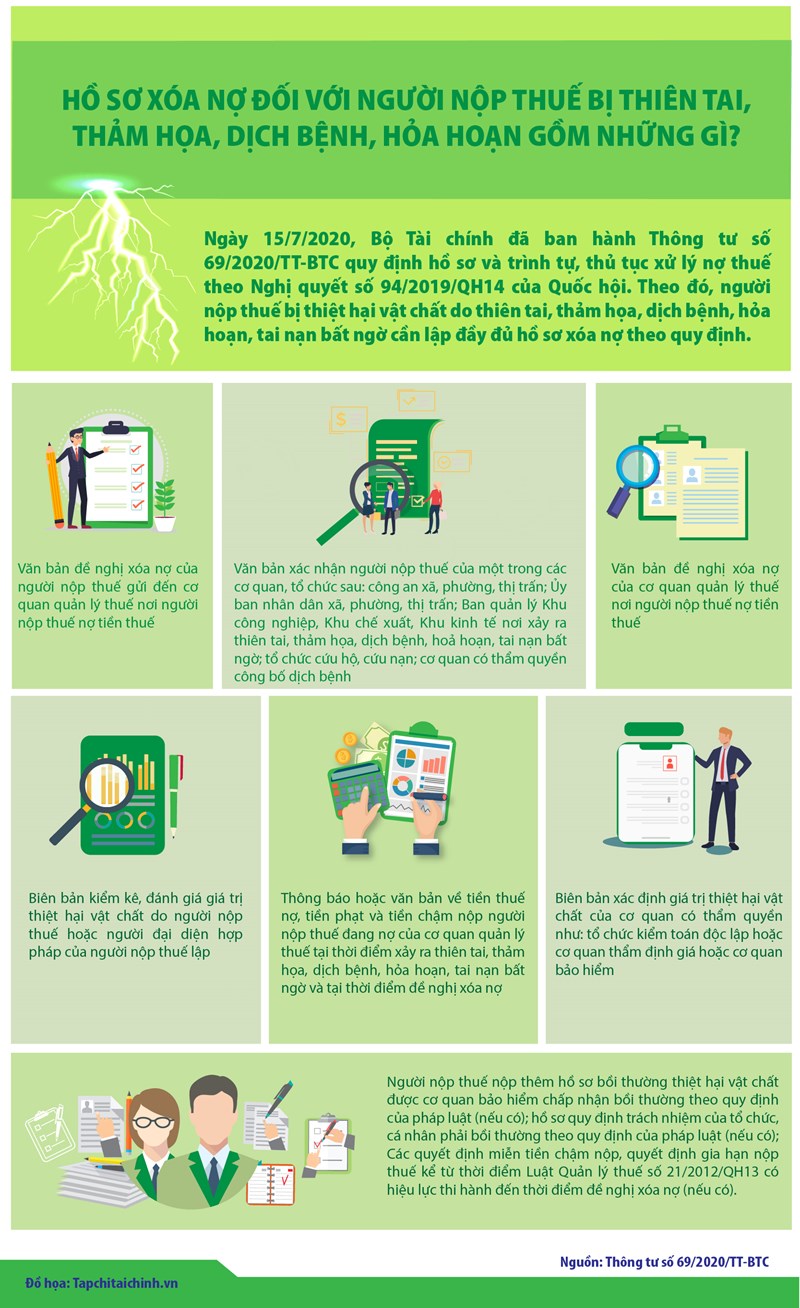 HỒ SƠ XÓA NỢ ĐỐI VỚI NGƯỜI NỘP THUẾ BỊ THIÊN TAI, THẢM HỌA, DỊCH BỆNH, HỎA HOẠN GỒM NHỮNG GÌ?

Ngày 15/7/2020, Bộ Tài chính đã ban hành Thông tư số 69/2020/TT-BTC quy định hồ sơ và trình tự, thủ tục xử lý nợ thuế theo Nghị quyết số 94/2019/QH14 của Quốc hội. Theo đó, người nộp thuế bị thiệt hại vật chất do thiên tai, thảm họa, dịch bệnh, hỏa hoạn, tai nạn bất ngờ cần lập đầy đủ hồ sơ xóa nợ theo quy định.

Văn bản đề nghị xóa nợ của người nộp thuế gửi đến cơ quan quản lý thuế nơi người nộp thuế nợ tiền thuế

Văn bản xác nhận người nộp thuế của một trong các cơ quan, tổ chức sau: công an xã, phường, thị trấn; Ủy ban nhân dân xã, phường, thị trấn; Ban quản lý Khu công nghiệp, Khu chế xuất, Khu kinh tế nơi xảy ra thiên tai, thảm họa, dịch bệnh, hoả hoạn, tai nạn bất ngờ; tổ chức cứu hộ, cứu nạn; cơ quan có thẩm quyền công bố dịch bệnh

Văn bản đề nghị xóa nợ của cơ quan quản lý thuế nơi người nộp thuế nợ tiền thuế

Biên bản kiểm kê, đánh giá giá trị thiệt hại vật chất do người nộp thuế hoặc người đại diện hợp pháp của người nộp thuế lập

Thông báo hoặc văn bản về tiền thuế nợ, tiền phạt và tiền chậm nộp người nộp thuế đang nợ của cơ quan quản lý thuế tại thời điểm xảy ra thiên tai, thảm họa, dịch bệnh, hỏa hoạn, tai nạn bất ngờ và tại thời điểm đề nghị xóa nợ

Biên bản xác định giá trị thiệt hại vật chất của cơ quan có thẩm quyền như: tổ chức kiểm toán độc lập hoặc cơ quan thẩm định giá hoặc cơ quan bảo hiểm

Người nộp thuế nộp thêm hồ sơ bồi thường thiệt hại vật chất được cơ quan bảo hiểm chấp nhận bồi thường theo quy định của pháp luật (nếu có); hồ sơ quy định trách nhiệm của tổ chức, cá nhân phải bồi thường theo quy định của pháp luật (nếu có); Các quyết định miễn tiền chậm nộp, quyết định gia hạn nộp thuế kể từ thời điểm Luật Quản lý thuế số 21/2012/QH13 có hiệu lực thi hành đến thời điểm đề nghị xóa nợ (nếu có).

Nguồn: Thông tư số 69/2020/TT-BTC

Đồ họa: Tapchitaichinh.vn