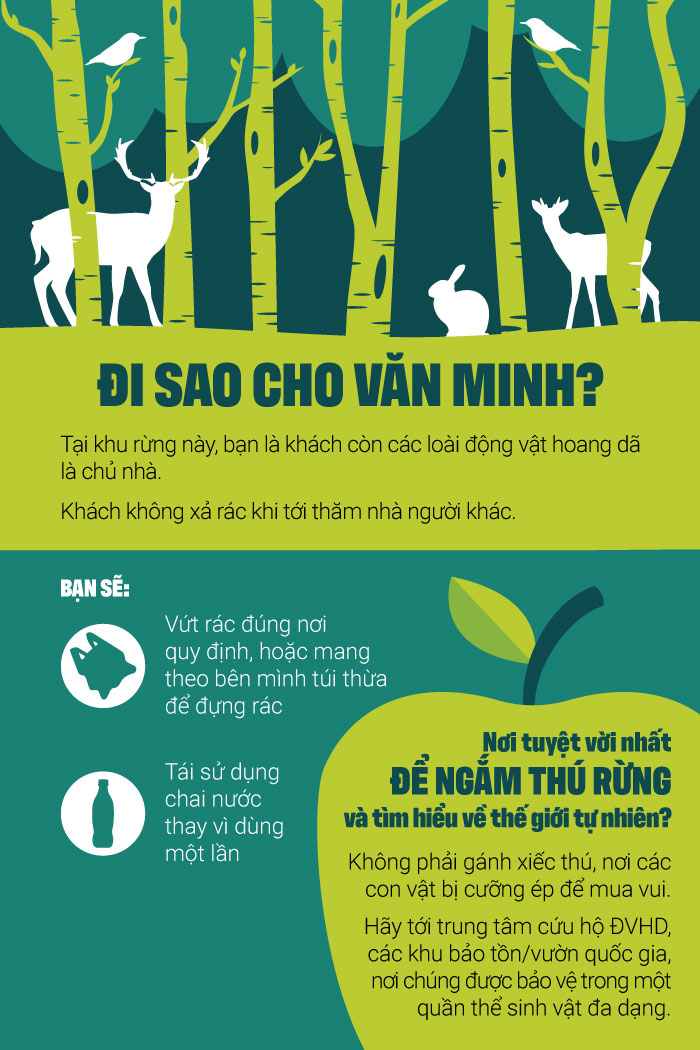 ĐI SAO CHO VĂN MINH?

Tại khu rừng này, bạn là khách còn các loài động vật hoang dã là chủ nhà.

Khách không xả rác khi tới thăm nhà người khác.

BẠN SẼ:

Vứt rác đúng nơi quy định, hoặc mang theo bên mình túi thừa để đựng rác

Tái sử dụng chai nước thay vì dùng một lần

Nơi tuyệt vời nhất
ĐỂ NGẮM THÚ RỪNG
và tìm hiểu về thế giới tự nhiên?

Không phải gánh xiếc thú, nơi các con vật bị cưỡng ép để mua vui.

Hãy tới trung tâm cứu hộ ĐVHD, các khu bảo tồn/vườn quốc gia, nơi chúng được bảo vệ trong một quần thể sinh vật đa dạng.