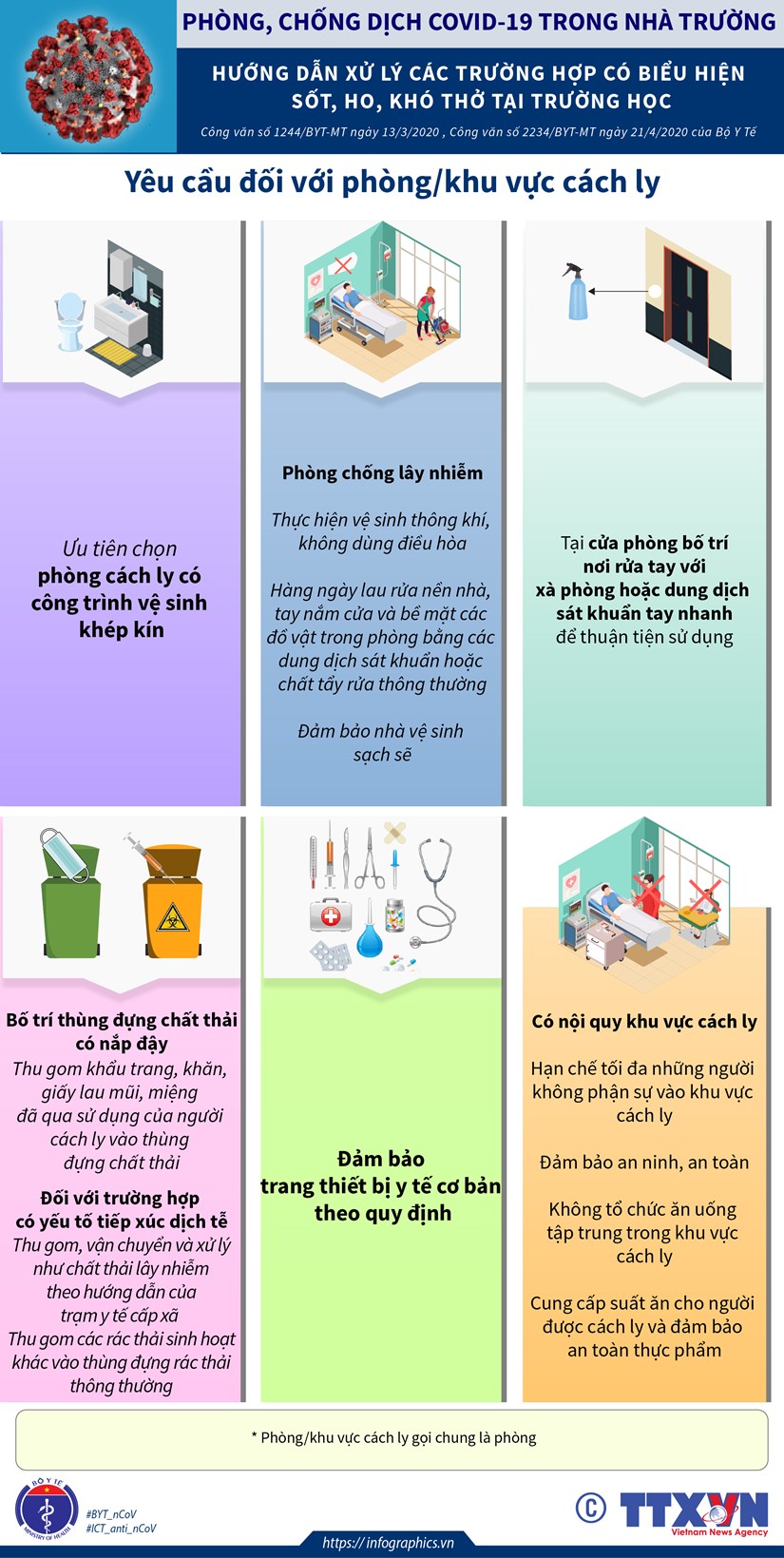 PHÒNG, CHỐNG DỊCH COVID-19 TRONG NHÀ TRƯỜNG

HƯỚNG DẪN XỬ LÝ CÁC TRƯỜNG HỢP CÓ BIỂU HIỆN SỐT, HO, KHÓ THỞ TẠI TRƯỜNG HỌC

Công văn số 1244/BYT-MT ngày 13/3/2020 , Công văn số 2234/BYT-MT ngày 21/4/2020 của Bộ Y Tế

Yêu cầu đối với phòng/khu vực cách ly

Ưu tiên chọn phòng cách ly có công trình vệ sinh khép kín

Phòng chống lây nhiễm

Thực hiện vệ sinh thông khí, không dùng điều hòa

Hàng ngày lau rửa nền nhà, tay nắm cửa và bề mặt các đồ vật trong phòng bằng các dung dịch sát khuẩn hoặc chất tẩy rửa thông thường

Đảm bảo nhà vệ sinh sạch sẽ

Tại cửa phòng bố trí nơi rửa tay với xà phòng hoặc dung dịch sát khuẩn tay nhanh để thuận tiện sử dụng

Bố trí thùng đựng chất thải có nắp đậy

Thu gom khẩu trang, khăn, giấy lau mũi, miệng đã qua sử dụng của người cách ly vào thùng đựng chất thải

Đối với trường hợp có yếu tố tiếp xúc dịch tễ

Thu gom, vận chuyển và xử lý như chất thải lây nhiễm theo hướng dẫn của trạm y tế cấp xã

Thu gom các rác thải sinh hoạt khác vào thùng đựng rác thải thông thường

Đảm bảo trang thiết bị y tế cơ bản theo quy định

Có nội quy khu vực cách ly

Hạn chế tối đa những người không phận sự vào khu vực cách ly

Đảm bảo an ninh, an toàn

Không tổ chức ăn uống tập trung trong khu vực cách ly

Cung cấp suất ăn cho người được cách ly và đảm bảo an toàn thực phẩm

* Phòng/khu vực cách ly gọi chung là phòng

BỘ Y TẾ
MINISTRY OF HEALTH

#BYT_nCoV
#ICT_anti_nCoV

https:// infographics.vn

© TTXVN
Vietnam News Agency